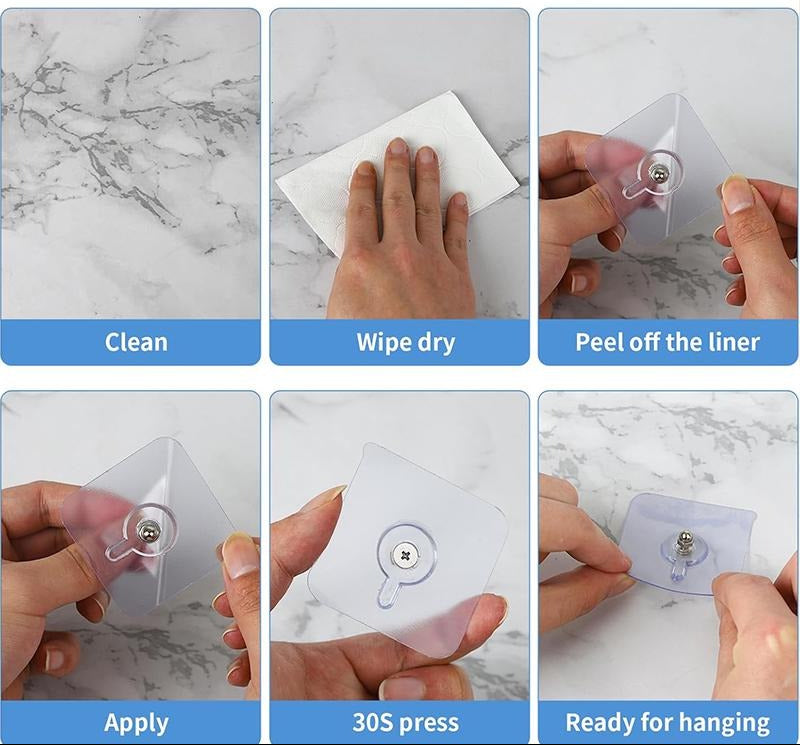 Clean

Wipe dry

Peel off the liner

Apply

30S press

Ready for hanging